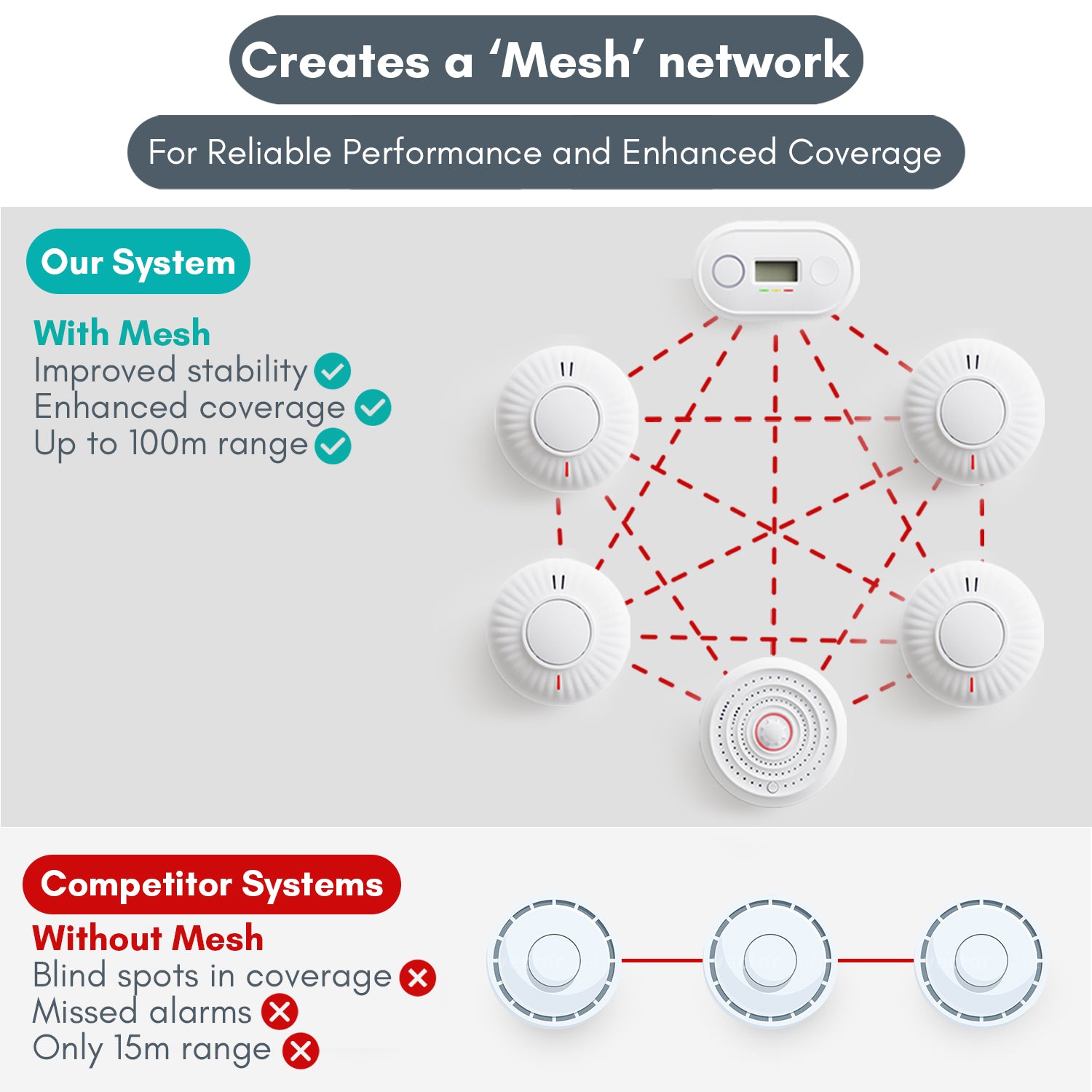 Creates a ‘Mesh’ network

For Reliable Performance and Enhanced Coverage

Our System

With Mesh
Improved stability
Enhanced coverage
Up to 100m range

Competitor Systems

Without Mesh
Blind spots in coverage
Missed alarms
Only 15m range